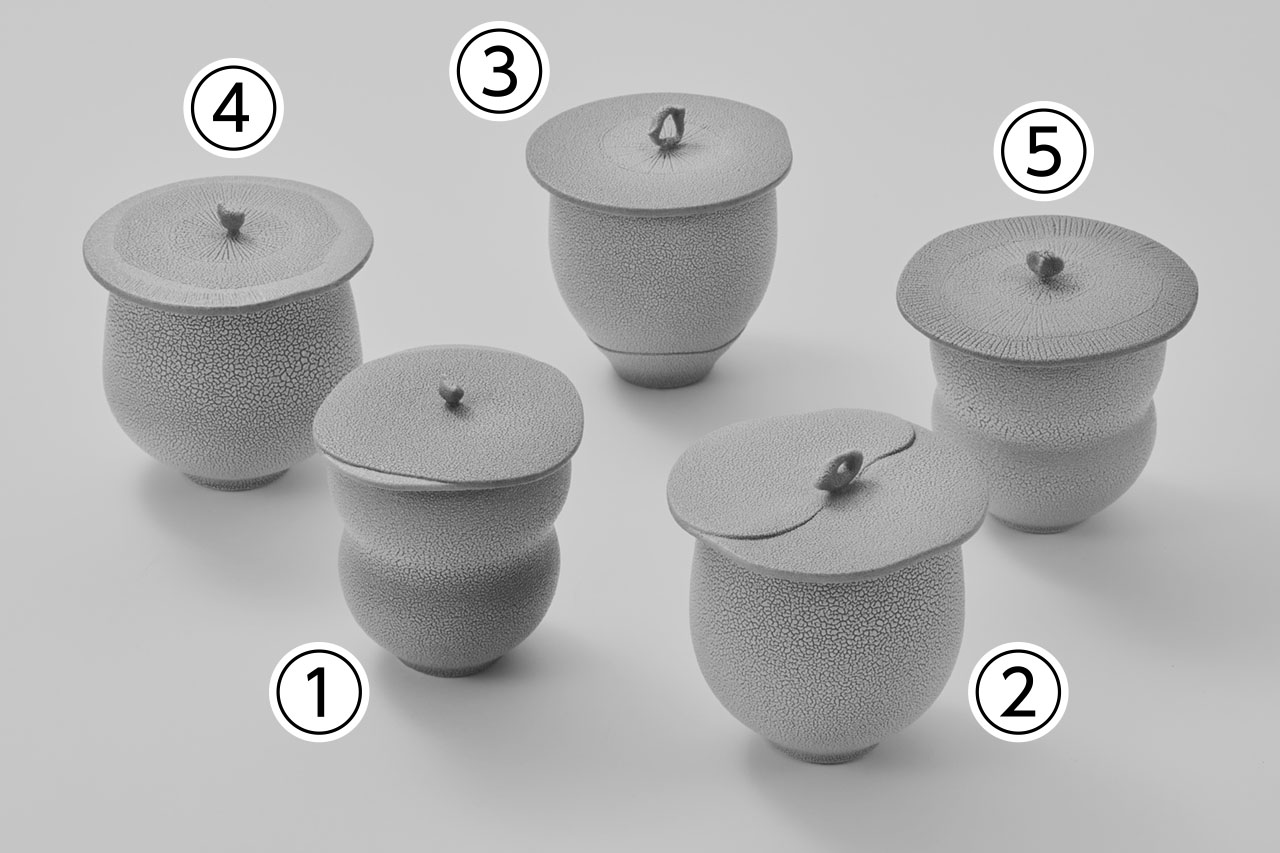 ④ ③ ⑤ ① ②